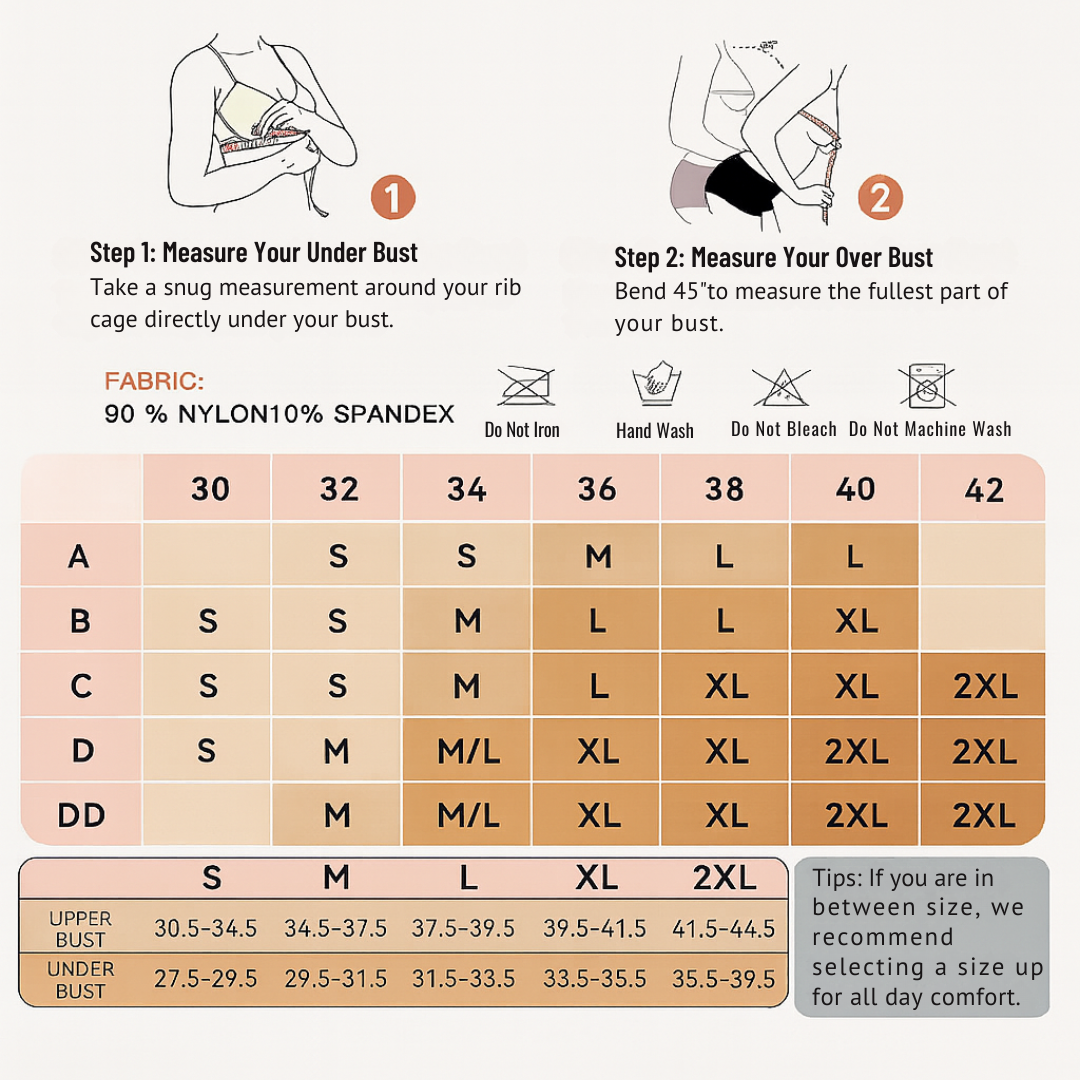 1

Step 1: Measure Your Under Bust
Take a snug measurement around your rib cage directly under your bust.

2

Step 2: Measure Your Over Bust
Bend 45"to measure the fullest part of your bust.

FABRIC:
90 % NYLON10% SPANDEX

Do Not Iron
Hand Wash
Do Not Bleach
Do Not Machine Wash

| | 30 | 32 | 34 | 36 | 38 | 40 | 42 |
|---|---|---|---|---|---|---|---|
| A | | S | S | M | L | L | |
| B | S | S | M | L | L | XL | |
| C | S | S | M | L | XL | XL | 2XL |
| D | S | M | M/L | XL | XL | 2XL | 2XL |
| DD | | M | M/L | XL | XL | 2XL | 2XL |

| | S | M | L | XL | 2XL |
|---|---|---|---|---|---|
| UPPER BUST | 30.5-34.5 | 34.5-37.5 | 37.5-39.5 | 39.5-41.5 | 41.5-44.5 |
| UNDER BUST | 27.5-29.5 | 29.5-31.5 | 31.5-33.5 | 33.5-35.5 | 35.5-39.5 |

Tips: If you are in between size, we recommend selecting a size up for all day comfort.